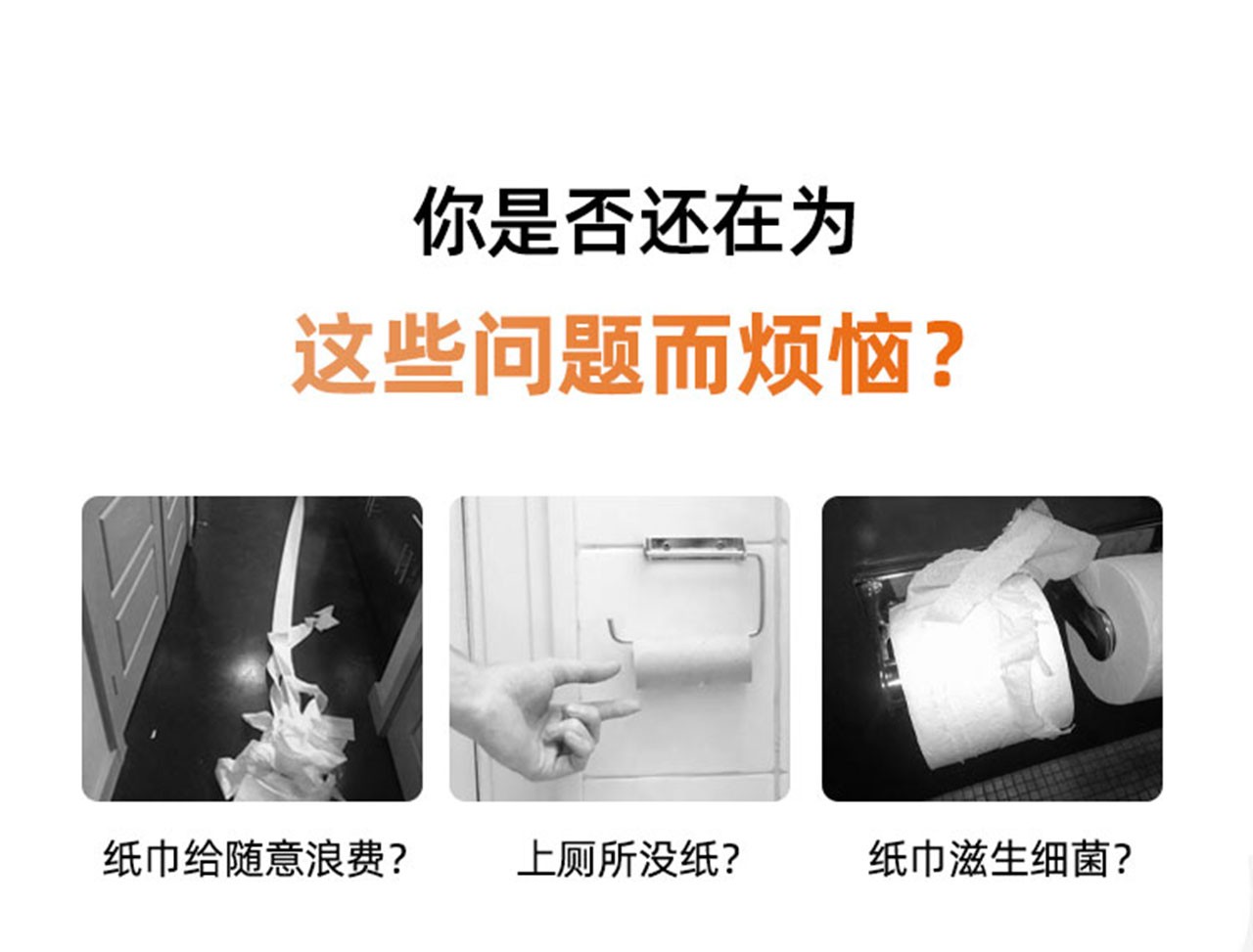 你是否还在为

这些问题而烦恼？

纸巾给随意浪费？

上厕所没纸？

纸巾滋生细菌？